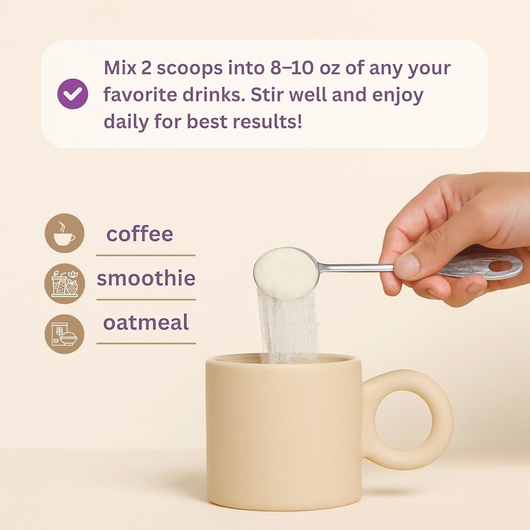 Mix 2 scoops into 8–10 oz of any your favorite drinks. Stir well and enjoy daily for best results!

coffee

smoothie

oatmeal